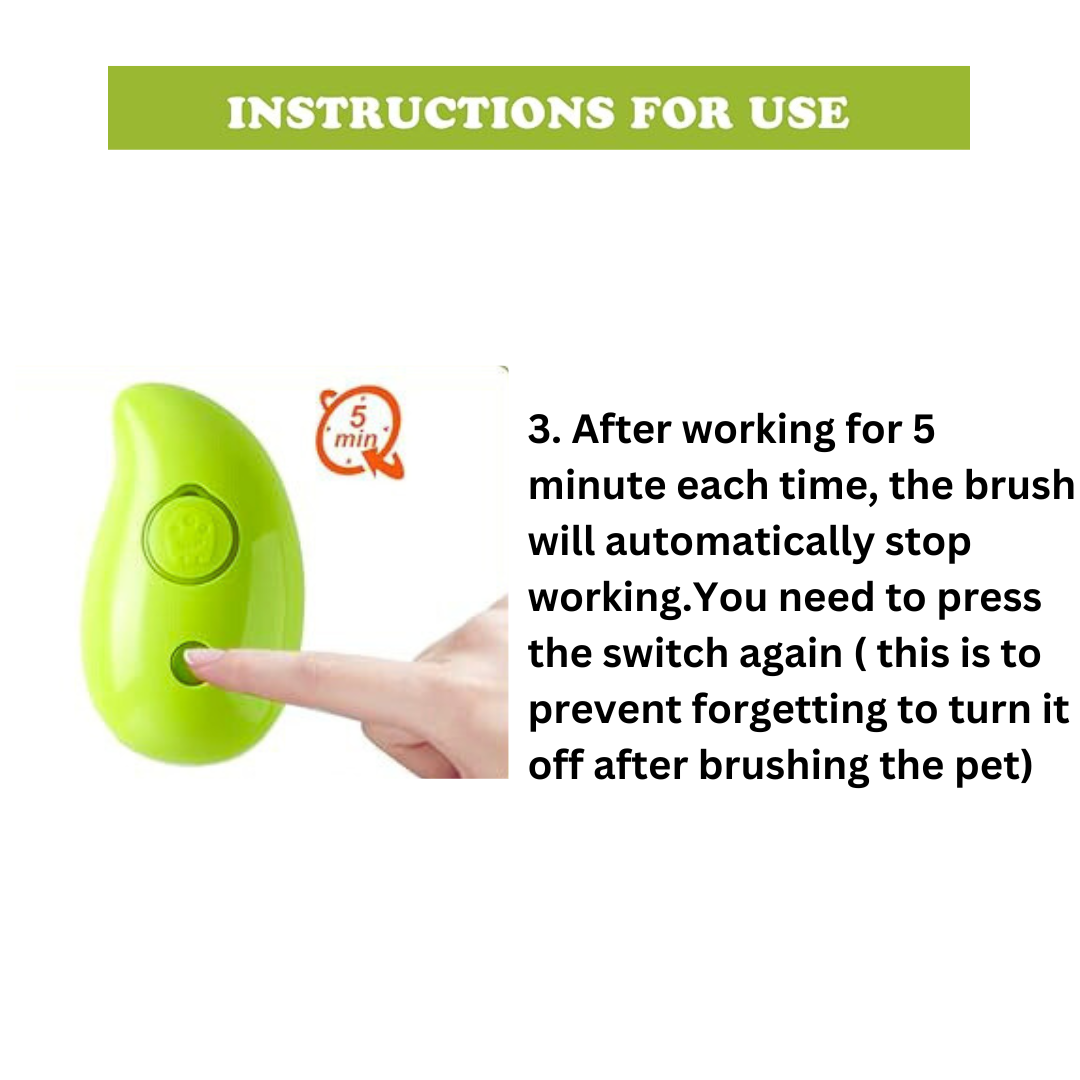 INSTRUCTIONS FOR USE

5 min

3. After working for 5 minute each time, the brush will automatically stop working.You need to press the switch again ( this is to prevent forgetting to turn it off after brushing the pet)